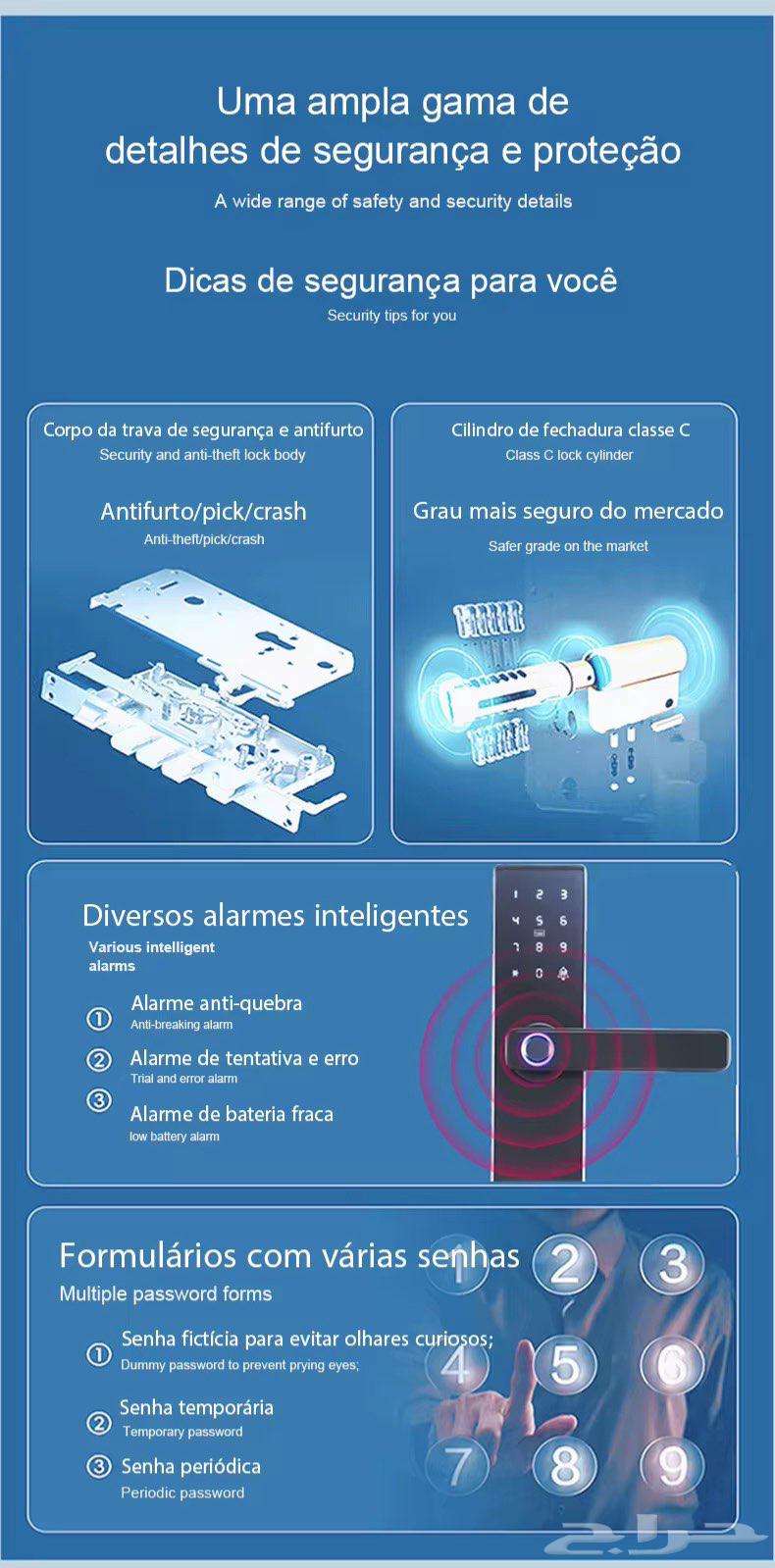 Uma ampla gama de detalhes de segurança e proteção

A wide range of safety and security details

Dicas de segurança para você

Security tips for you

Corpo da trava de segurança e antifurto

Security and anti-theft lock body

Antifurto/pick/crash

Anti-theft/pick/crash

Cilindro de fechadura classe C

Class C lock cylinder

Grau mais seguro do mercado

Safer grade on the market

Diversos alarmes inteligentes

Various intelligent alarms

① Alarme anti-quebra
Anti-breaking alarm

② Alarme de tentativa e erro
Trial and error alarm

③ Alarme de bateria fraca
low battery alarm

1 2 3
4 5 6
7 8 9
* 0

Formulários com várias senhas

Multiple password forms

① Senha fictícia para evitar olhares curiosos;
Dummy password to prevent prying eyes;

② Senha temporária
Temporary password

③ Senha periódica
Periodic password

1 2 3
4 5 6
7 8 9

حراج