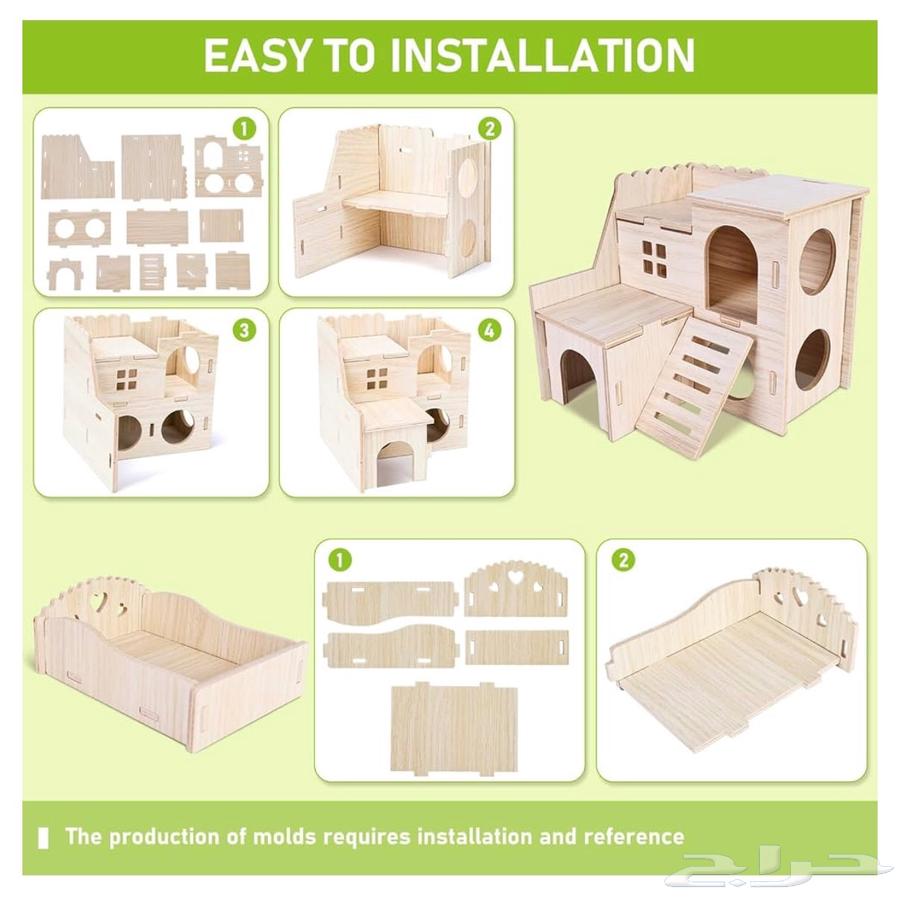 EASY TO INSTALLATION

1

2

3

4

1

2

The production of molds requires installation and reference

حراج