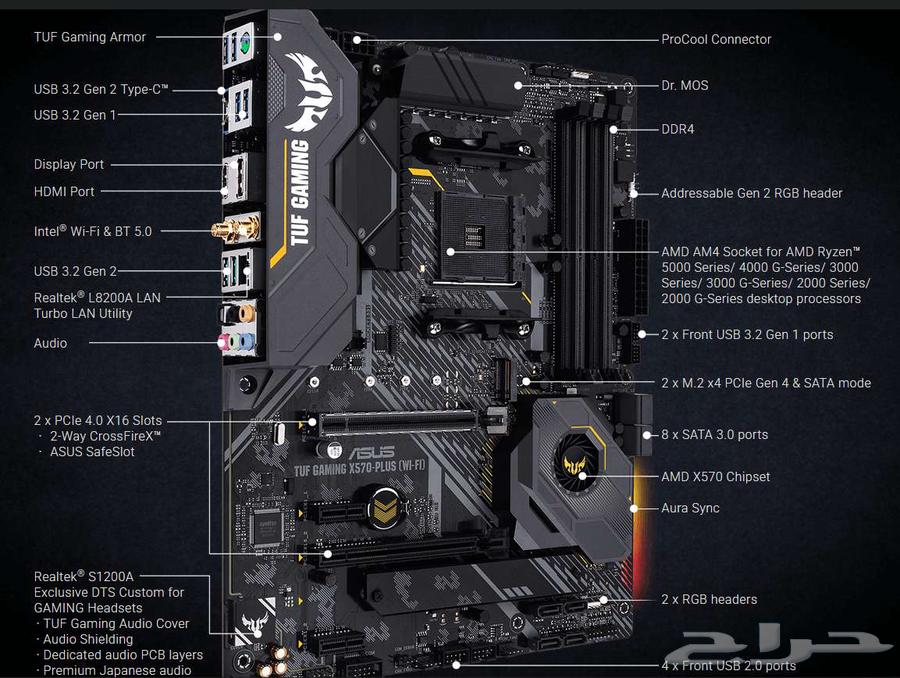 TUF Gaming Armor

USB 3.2 Gen 2 Type-C™

USB 3.2 Gen 1

Display Port

HDMI Port

Intel® Wi-Fi & BT 5.0

USB 3.2 Gen 2

Realtek® L8200A LAN
Turbo LAN Utility

Audio

2 x PCIe 4.0 X16 Slots
· 2-Way CrossFireX™
· ASUS SafeSlot

Realtek® S1200A
Exclusive DTS Custom for GAMING Headsets
· TUF Gaming Audio Cover
· Audio Shielding
· Dedicated audio PCB layers
· Premium Japanese audio

TUF GAMING

ASUS
TUF GAMING X570-PLUS (WI-FI)

ProCool Connector

Dr. MOS

DDR4

Addressable Gen 2 RGB header

AMD AM4 Socket for AMD Ryzen™ 5000 Series/ 4000 G-Series/ 3000 Series/ 3000 G-Series/ 2000 Series/ 2000 G-Series desktop processors

2 x Front USB 3.2 Gen 1 ports

2 x M.2 x4 PCIe Gen 4 & SATA mode

8 x SATA 3.0 ports

AMD X570 Chipset

Aura Sync

2 x RGB headers

4 x Front USB 2.0 ports

حراج