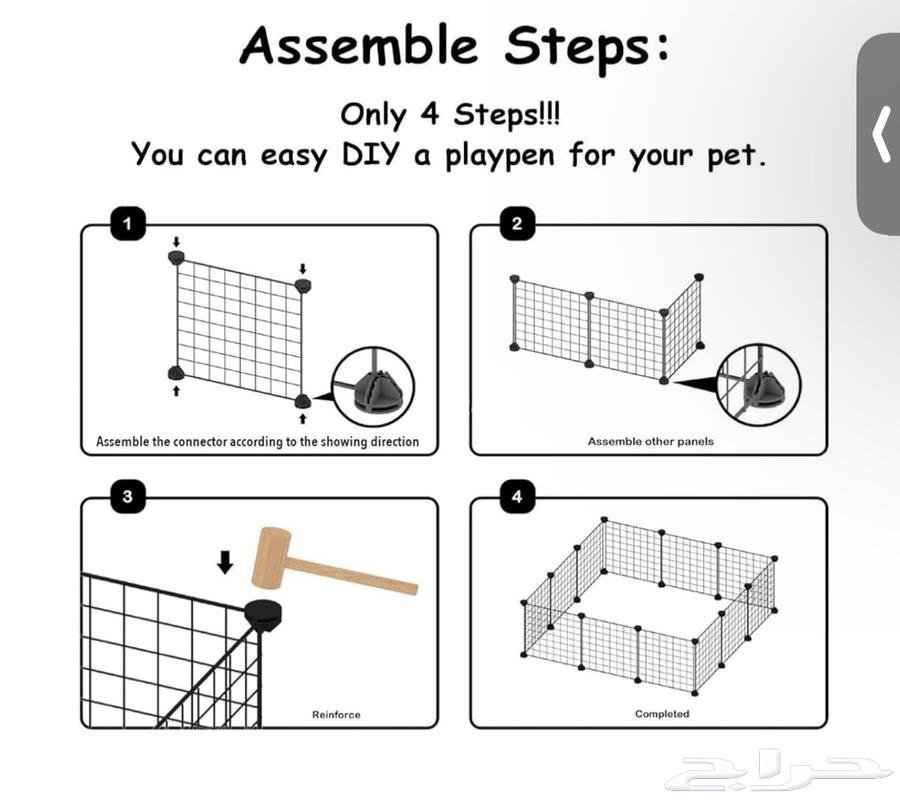 Assemble Steps:

Only 4 Steps!!!
You can easy DIY a playpen for your pet.

1
Assemble the connector according to the showing direction

2
Assemble other panels

3
Reinforce

4
Completed

حراج